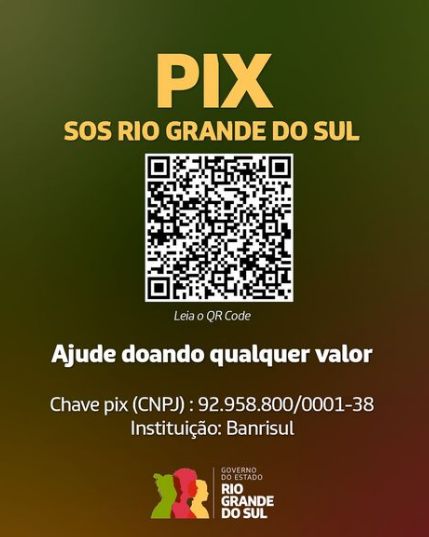 PIX

SOS RIO GRANDE DO SUL

Leia o QR Code

Ajude doando qualquer valor

Chave pix (CNPJ) : 92.958.800/0001-38
Instituição: Banrisul

GOVERNO
DO ESTADO
RIO
GRANDE
DO SUL